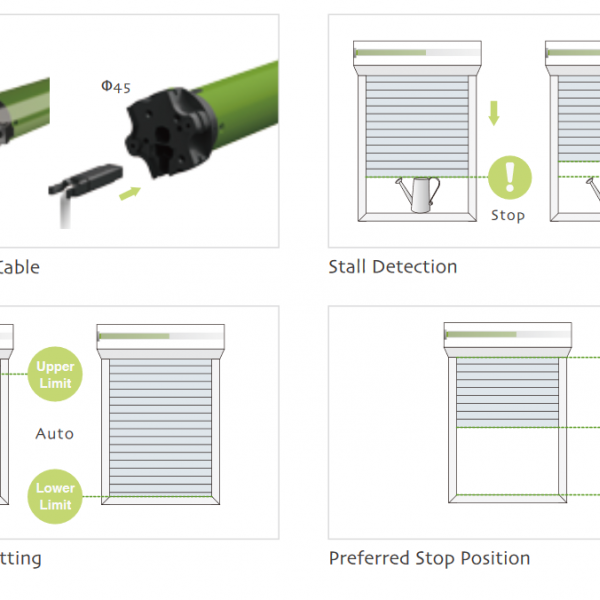 Φ45

Cable

Stop

Stall Detection

Upper Limit

Auto

Lower Limit

tting

Preferred Stop Position